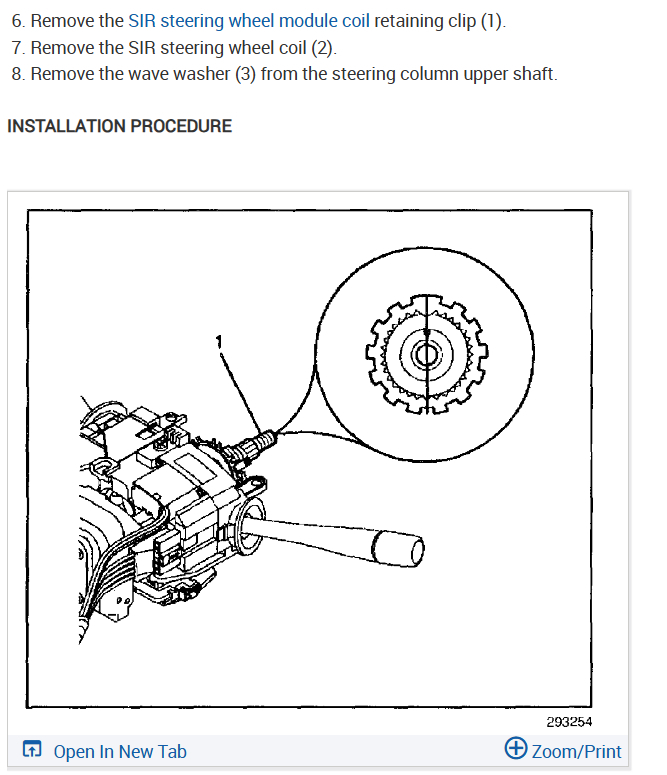 6. Remove the SIR steering wheel module coil retaining clip (1).
7. Remove the SIR steering wheel coil (2).
8. Remove the wave washer (3) from the steering column upper shaft.

INSTALLATION PROCEDURE

1

293254

Open In New Tab

Zoom/Print