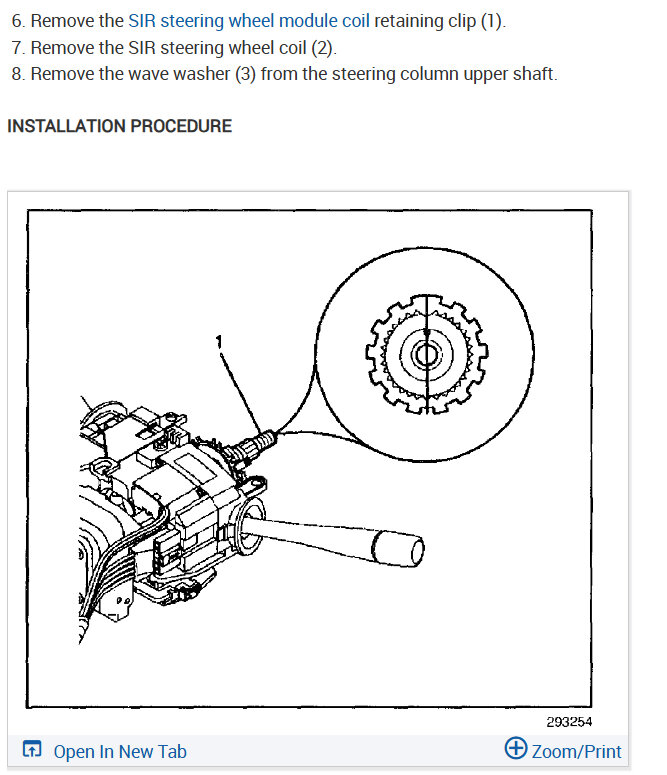 6. Remove the SIR steering wheel module coil retaining clip (1).
7. Remove the SIR steering wheel coil (2).
8. Remove the wave washer (3) from the steering column upper shaft.

INSTALLATION PROCEDURE

1

293254

Open In New Tab

Zoom/Print