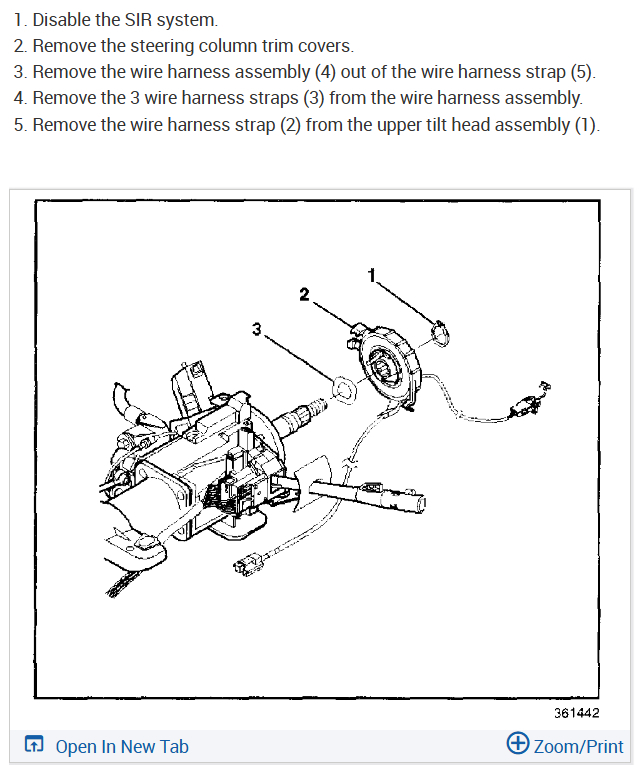 1. Disable the SIR system.
2. Remove the steering column trim covers.
3. Remove the wire harness assembly (4) out of the wire harness strap (5).
4. Remove the 3 wire harness straps (3) from the wire harness assembly.
5. Remove the wire harness strap (2) from the upper tilt head assembly (1).

1
2
3

361442

Open In New Tab

Zoom/Print