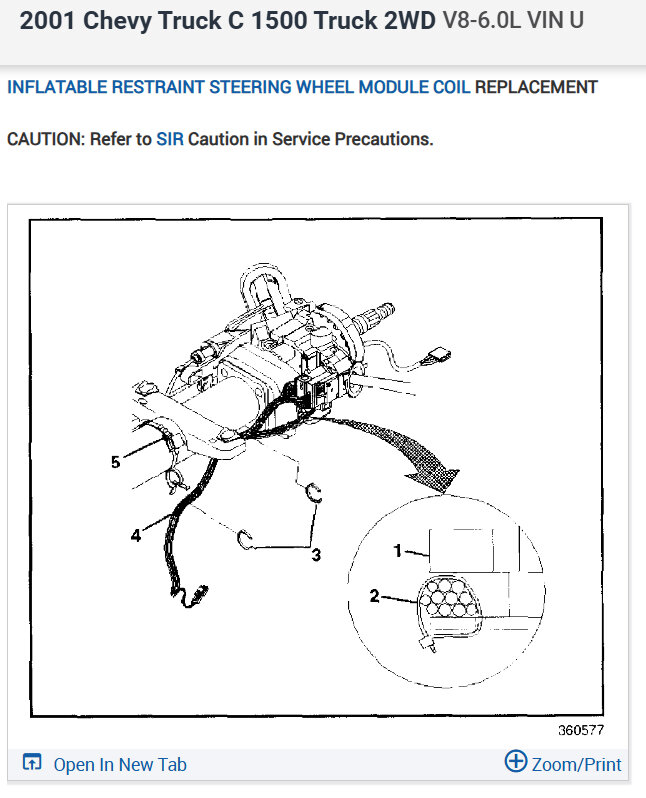 2001 Chevy Truck C 1500 Truck 2WD V8-6.0L VIN U

INFLATABLE RESTRAINT STEERING WHEEL MODULE COIL REPLACEMENT

CAUTION: Refer to SIR Caution in Service Precautions.

5
4
3
1
2
360577

Open In New Tab
Zoom/Print