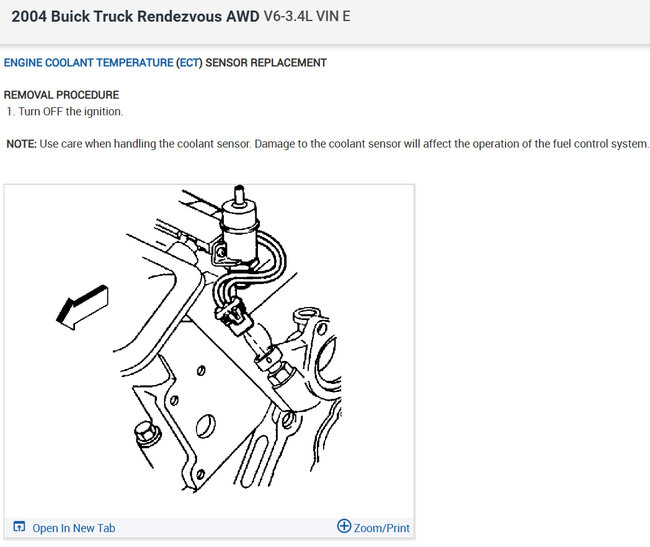 2004 Buick Truck Rendezvous AWD V6-3.4L VIN E

ENGINE COOLANT TEMPERATURE (ECT) SENSOR REPLACEMENT

REMOVAL PROCEDURE
1. Turn OFF the ignition.

NOTE: Use care when handling the coolant sensor. Damage to the coolant sensor will affect the operation of the fuel control system.

Open In New Tab

Zoom/Print