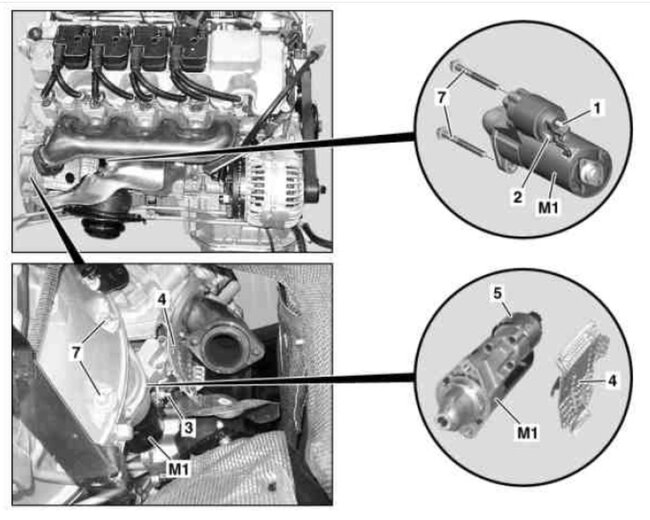 7
1
2
M1
4
7
3
M1
5
4
M1