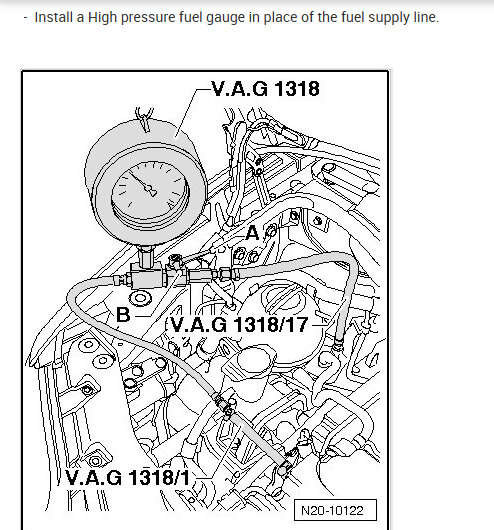 - Install a High pressure fuel gauge in place of the fuel supply line.

V.A.G 1318

A

B

V.A.G 1318/17

V.A.G 1318/1

N20-10122