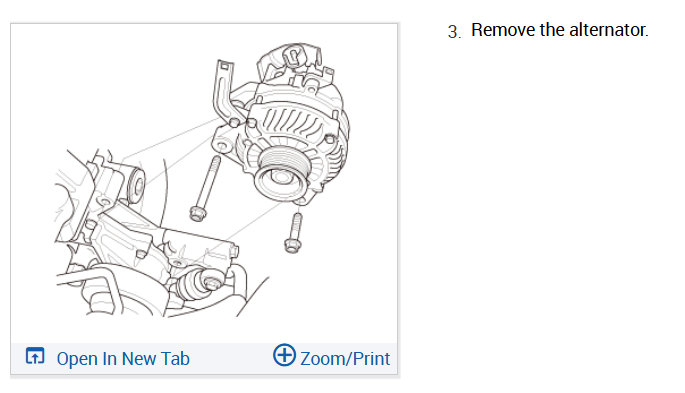 Open In New Tab

Zoom/Print

3. Remove the alternator.