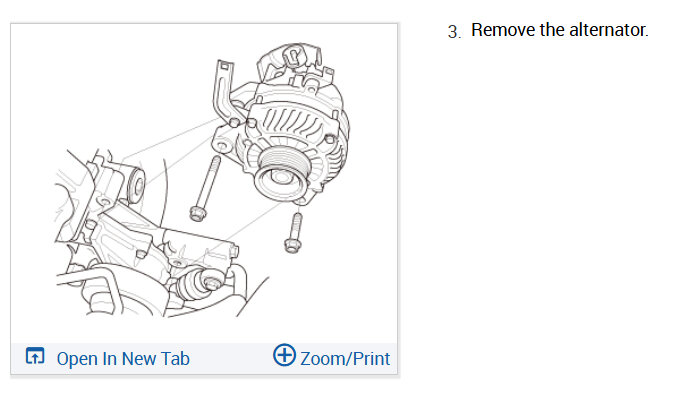 Open In New Tab
Zoom/Print

3. Remove the alternator.