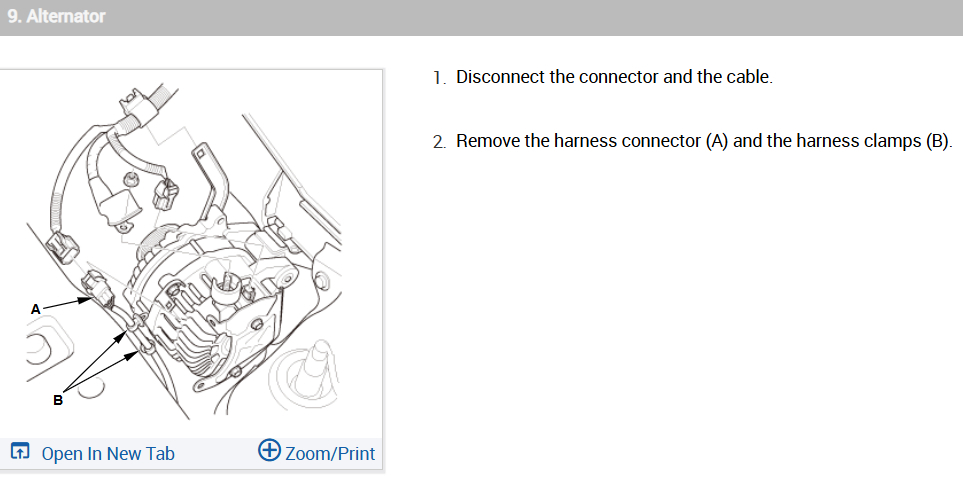 9. Alternator

A

B

Open In New Tab

Zoom/Print

1. Disconnect the connector and the cable.

2. Remove the harness connector (A) and the harness clamps (B).