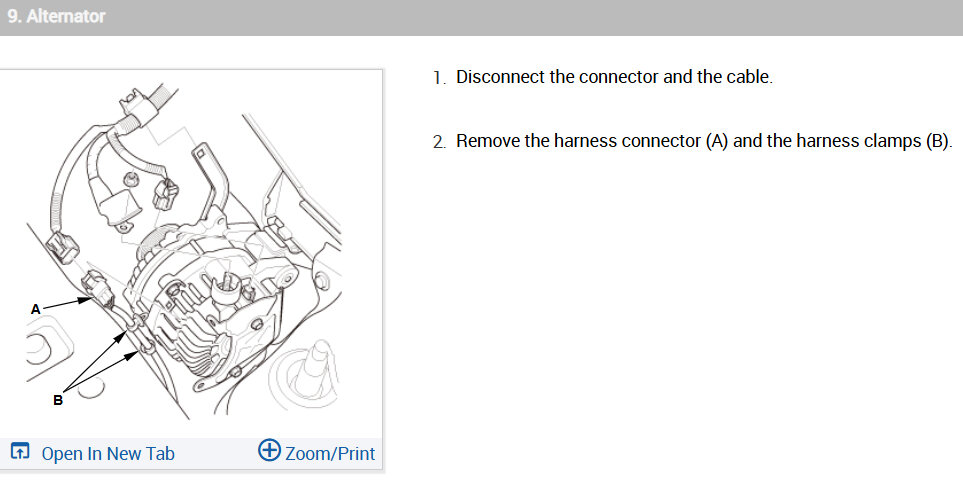 9. Alternator

A

B

Open In New Tab

Zoom/Print

1. Disconnect the connector and the cable.

2. Remove the harness connector (A) and the harness clamps (B).