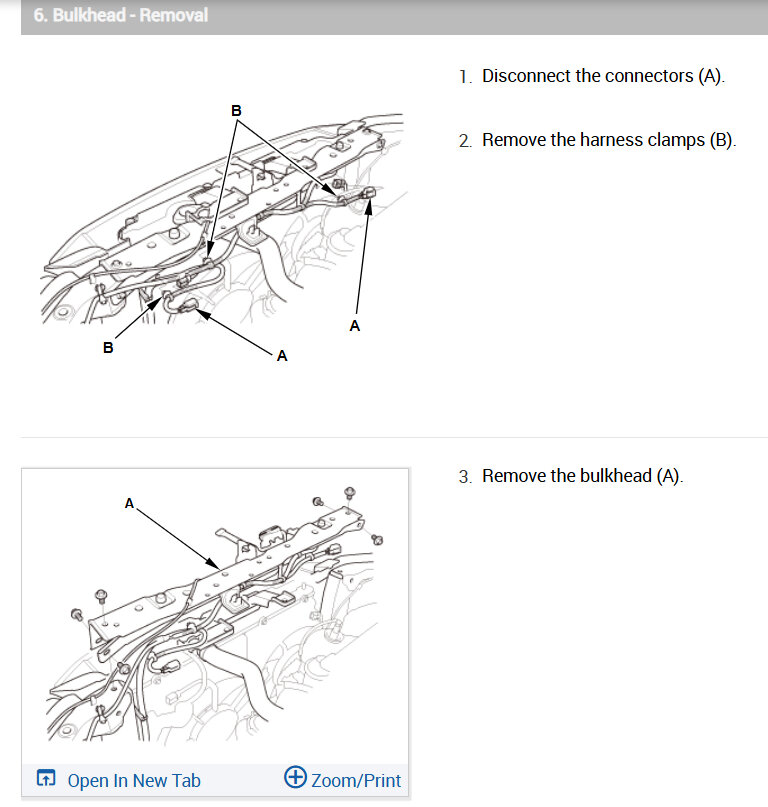 6. Bulkhead - Removal

B

B

A

A

1. Disconnect the connectors (A).

2. Remove the harness clamps (B).

A

Open In New Tab

Zoom/Print

3. Remove the bulkhead (A).