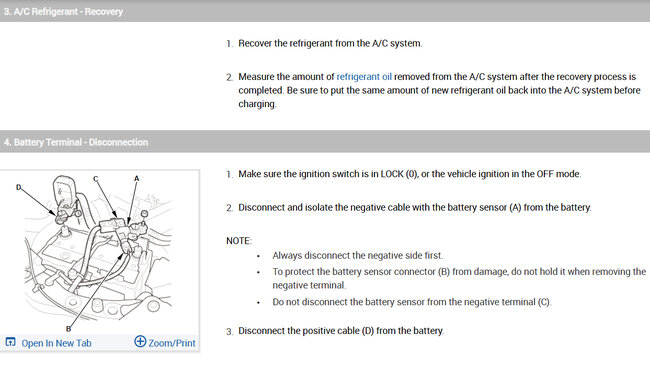 3. A/C Refrigerant - Recovery

1. Recover the refrigerant from the A/C system.

2. Measure the amount of refrigerant oil removed from the A/C system after the recovery process is completed. Be sure to put the same amount of new refrigerant oil back into the A/C system before charging.

4. Battery Terminal - Disconnection

D
C
A
B

Open In New Tab
Zoom/Print

1. Make sure the ignition switch is in LOCK (0), or the vehicle ignition in the OFF mode.

2. Disconnect and isolate the negative cable with the battery sensor (A) from the battery.

NOTE:

• Always disconnect the negative side first.
• To protect the battery sensor connector (B) from damage, do not hold it when removing the negative terminal.
• Do not disconnect the battery sensor from the negative terminal (C).

3. Disconnect the positive cable (D) from the battery.