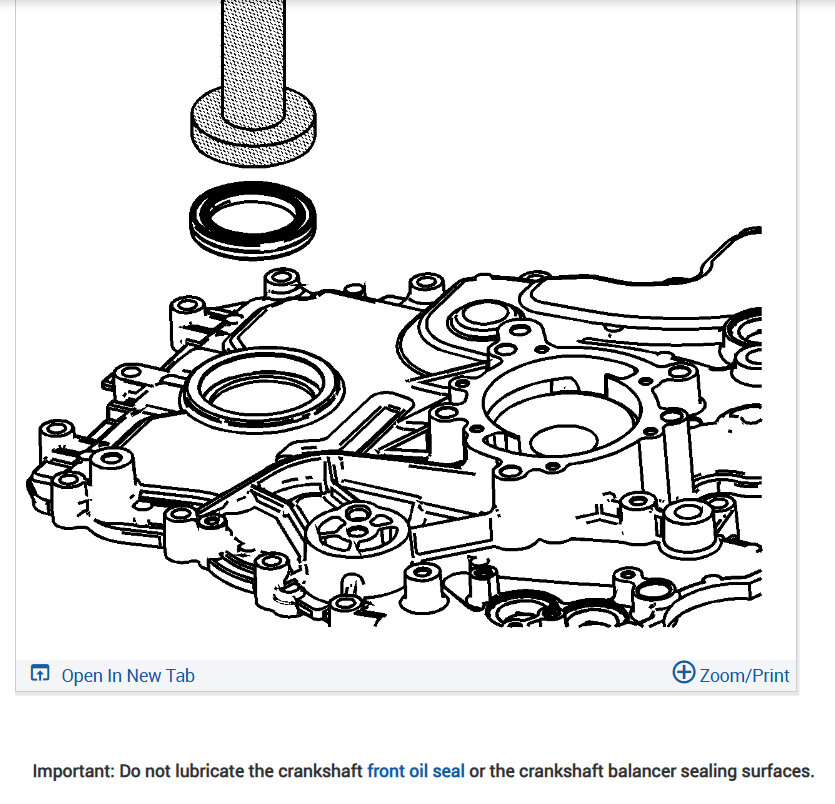 Open In New Tab

Zoom/Print

Important: Do not lubricate the crankshaft front oil seal or the crankshaft balancer sealing surfaces.