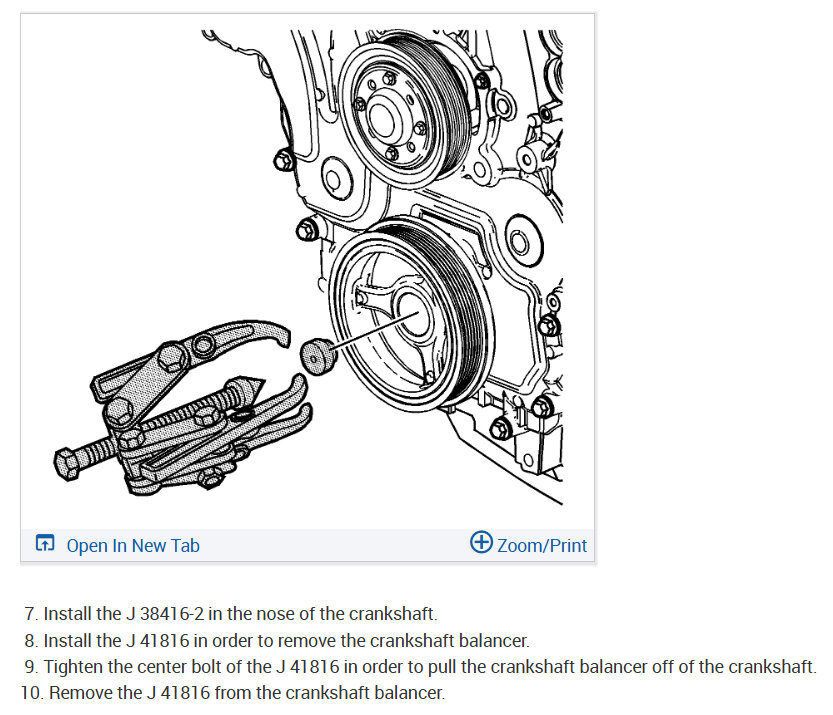 Open In New Tab

Zoom/Print

7. Install the J 38416-2 in the nose of the crankshaft.
8. Install the J 41816 in order to remove the crankshaft balancer.
9. Tighten the center bolt of the J 41816 in order to pull the crankshaft balancer off of the crankshaft.
10. Remove the J 41816 from the crankshaft balancer.