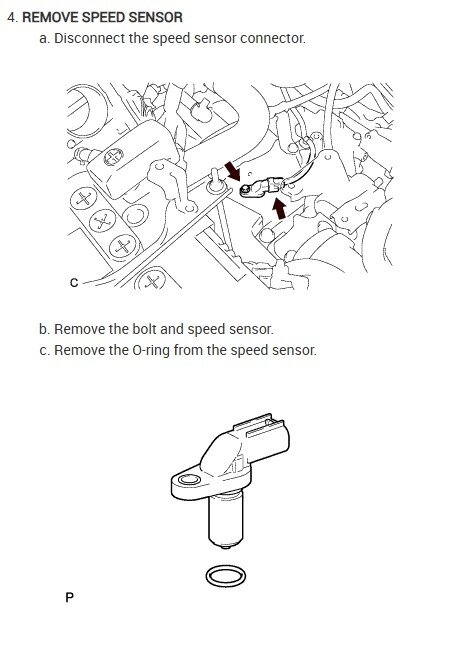 4. REMOVE SPEED SENSOR

a. Disconnect the speed sensor connector.

C

b. Remove the bolt and speed sensor.

c. Remove the O-ring from the speed sensor.

P