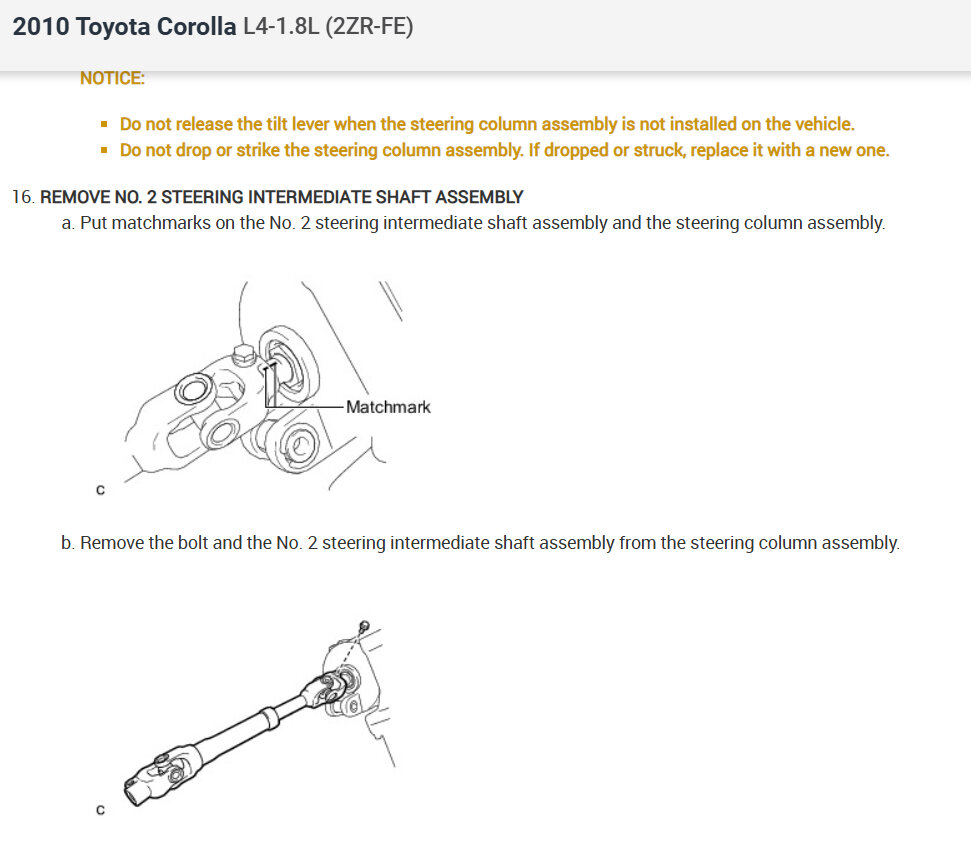 2010 Toyota Corolla L4-1.8L (2ZR-FE)

NOTICE:

- Do not release the tilt lever when the steering column assembly is not installed on the vehicle.
- Do not drop or strike the steering column assembly. If dropped or struck, replace it with a new one.

16. REMOVE NO. 2 STEERING INTERMEDIATE SHAFT ASSEMBLY

a. Put matchmarks on the No. 2 steering intermediate shaft assembly and the steering column assembly.

Matchmark

C

b. Remove the bolt and the No. 2 steering intermediate shaft assembly from the steering column assembly.

C