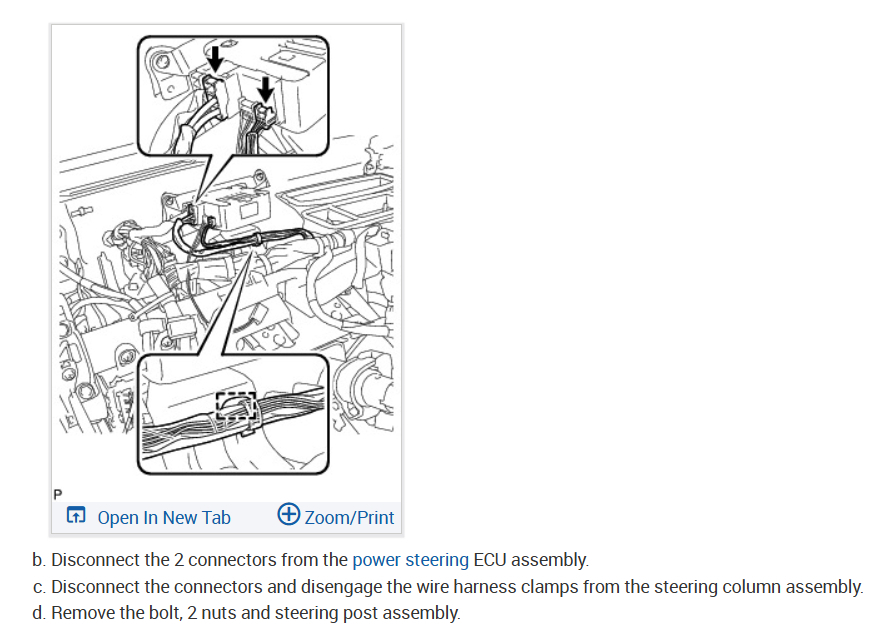 P

Open In New Tab Zoom/Print

b. Disconnect the 2 connectors from the power steering ECU assembly.

c. Disconnect the connectors and disengage the wire harness clamps from the steering column assembly.

d. Remove the bolt, 2 nuts and steering post assembly.