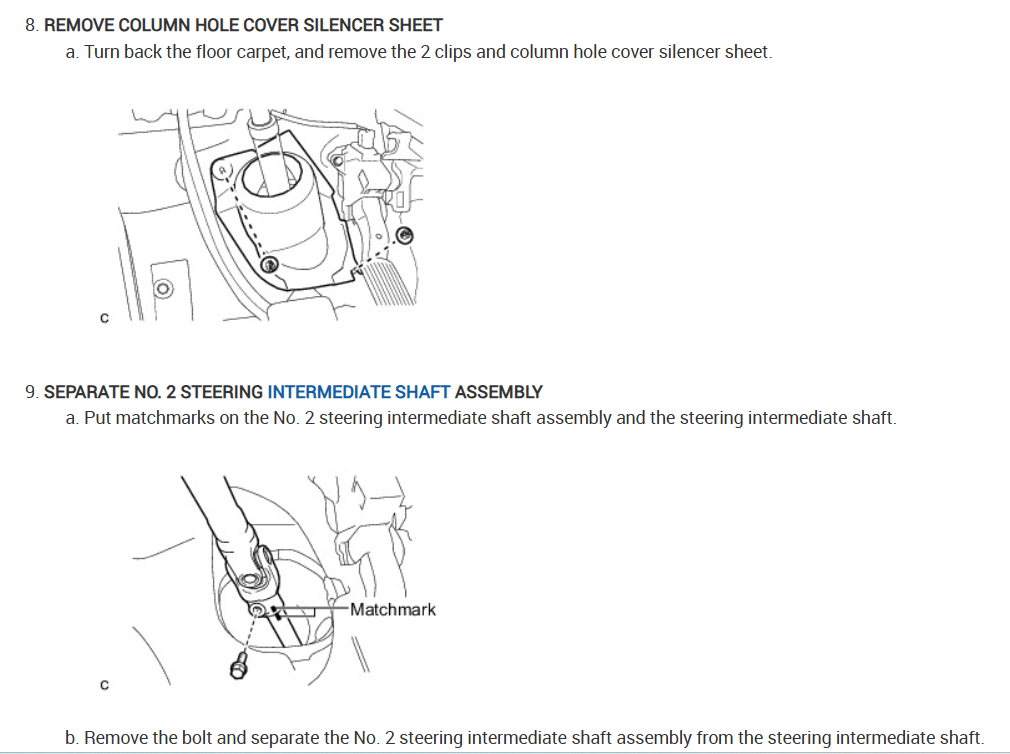 8. REMOVE COLUMN HOLE COVER SILENCER SHEET

a. Turn back the floor carpet, and remove the 2 clips and column hole cover silencer sheet.

C

9. SEPARATE NO. 2 STEERING INTERMEDIATE SHAFT ASSEMBLY

a. Put matchmarks on the No. 2 steering intermediate shaft assembly and the steering intermediate shaft.

Matchmark

C

b. Remove the bolt and separate the No. 2 steering intermediate shaft assembly from the steering intermediate shaft.