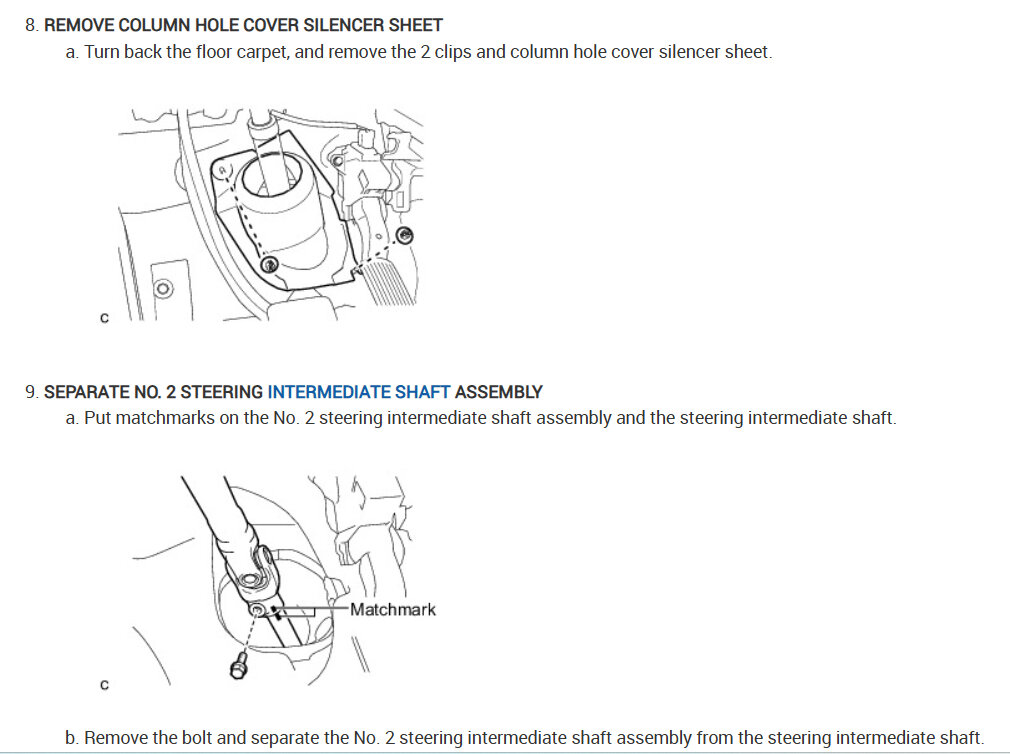 8. REMOVE COLUMN HOLE COVER SILENCER SHEET

a. Turn back the floor carpet, and remove the 2 clips and column hole cover silencer sheet.

C

9. SEPARATE NO. 2 STEERING INTERMEDIATE SHAFT ASSEMBLY

a. Put matchmarks on the No. 2 steering intermediate shaft assembly and the steering intermediate shaft.

Matchmark

C

b. Remove the bolt and separate the No. 2 steering intermediate shaft assembly from the steering intermediate shaft.