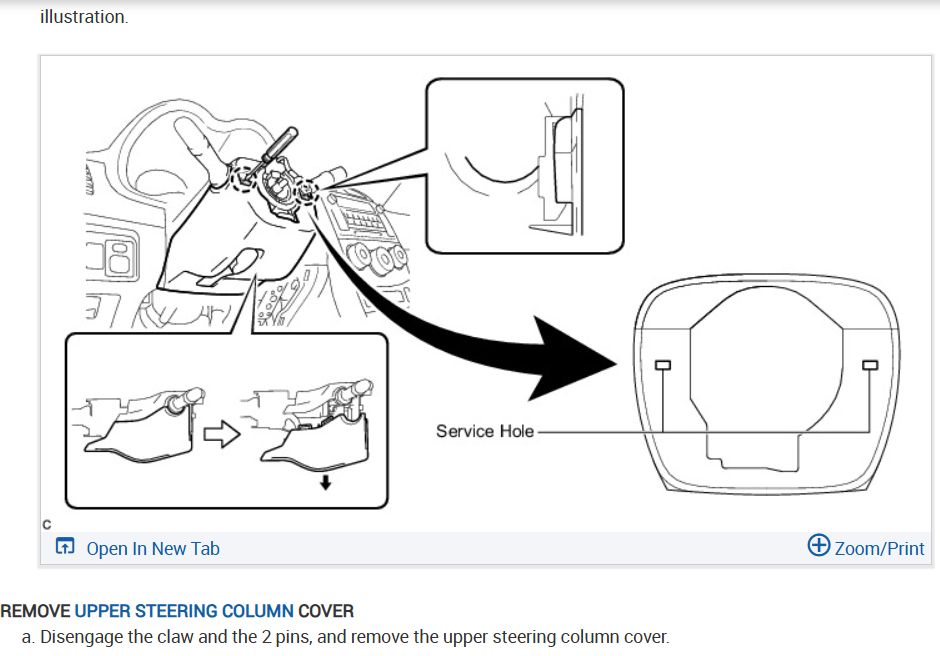 illustration.

Service Hole

C

Open In New Tab

Zoom/Print

REMOVE UPPER STEERING COLUMN COVER

a. Disengage the claw and the 2 pins, and remove the upper steering column cover.