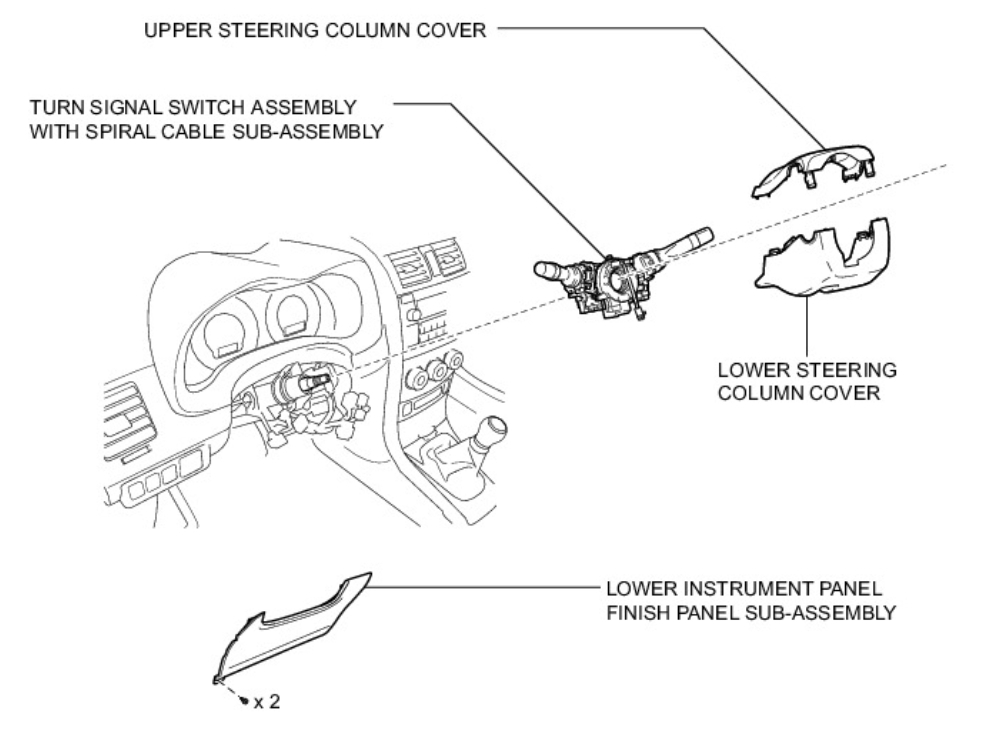 UPPER STEERING COLUMN COVER

TURN SIGNAL SWITCH ASSEMBLY WITH SPIRAL CABLE SUB-ASSEMBLY

LOWER STEERING COLUMN COVER

LOWER INSTRUMENT PANEL FINISH PANEL SUB-ASSEMBLY

x 2