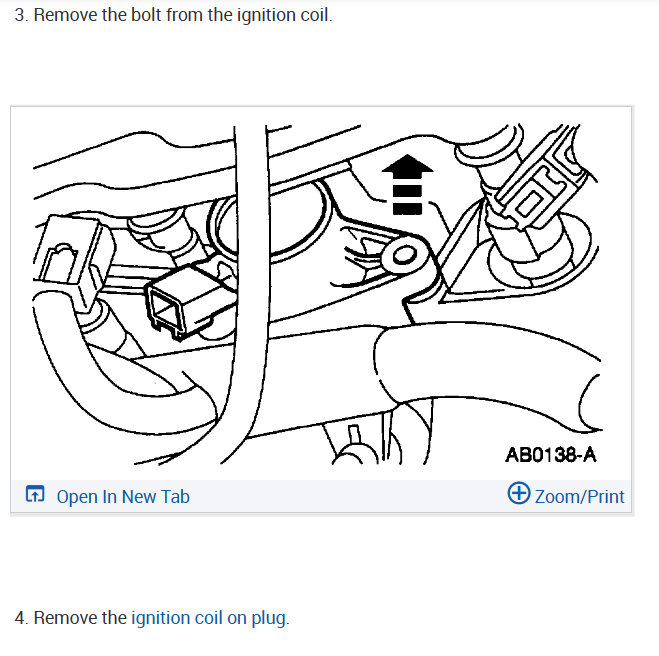 3. Remove the bolt from the ignition coil.

AB0138-A

Open In New Tab

Zoom/Print

4. Remove the ignition coil on plug.