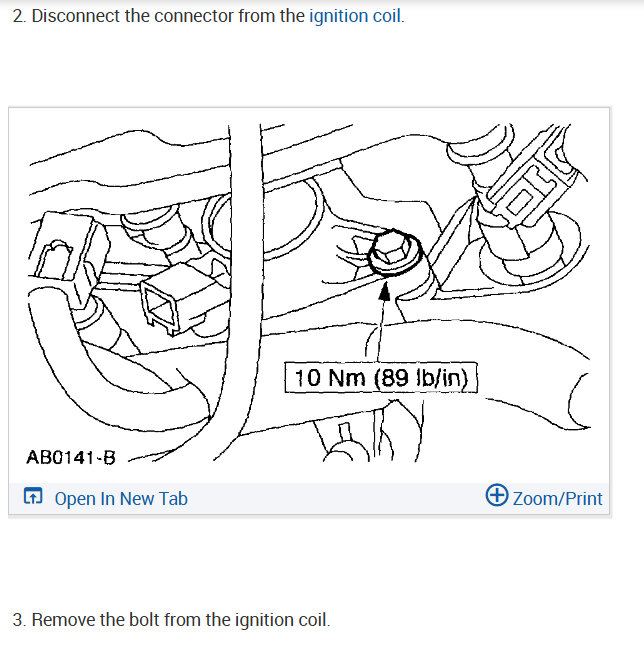 2. Disconnect the connector from the ignition coil.

10 Nm (89 lb/in)

AB0141-B

Open In New Tab

Zoom/Print

3. Remove the bolt from the ignition coil.