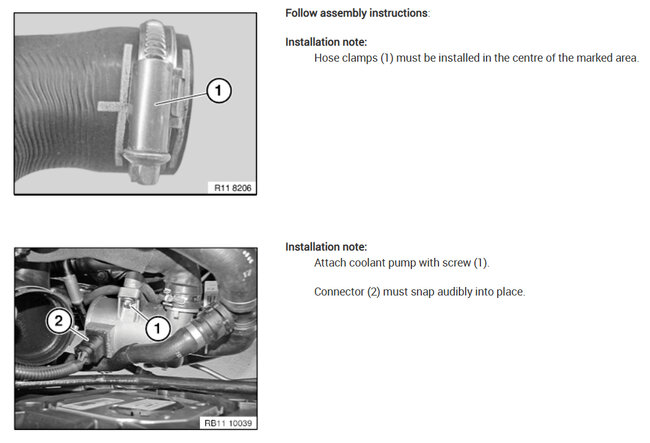 1

R11 8206

Follow assembly instructions:

Installation note:
Hose clamps (1) must be installed in the centre of the marked area.

2

1

RB11 10039

Installation note:
Attach coolant pump with screw (1).

Connector (2) must snap audibly into place.