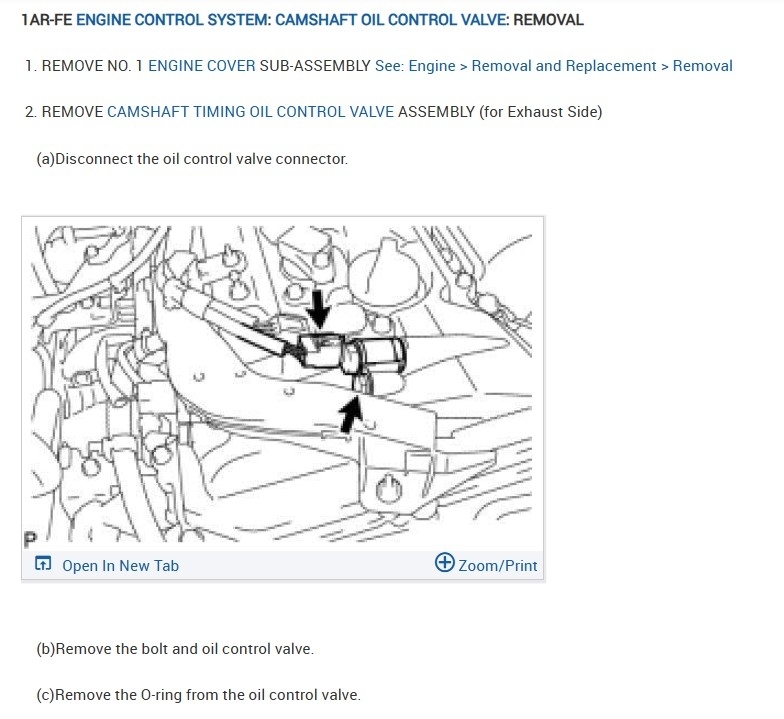 1AR-FE ENGINE CONTROL SYSTEM: CAMSHAFT OIL CONTROL VALVE: REMOVAL

1. REMOVE NO. 1 ENGINE COVER SUB-ASSEMBLY See: Engine > Removal and Replacement > Removal

2. REMOVE CAMSHAFT TIMING OIL CONTROL VALVE ASSEMBLY (for Exhaust Side)

(a)Disconnect the oil control valve connector.

P

Open In New Tab

Zoom/Print

(b)Remove the bolt and oil control valve.

(c)Remove the O-ring from the oil control valve.