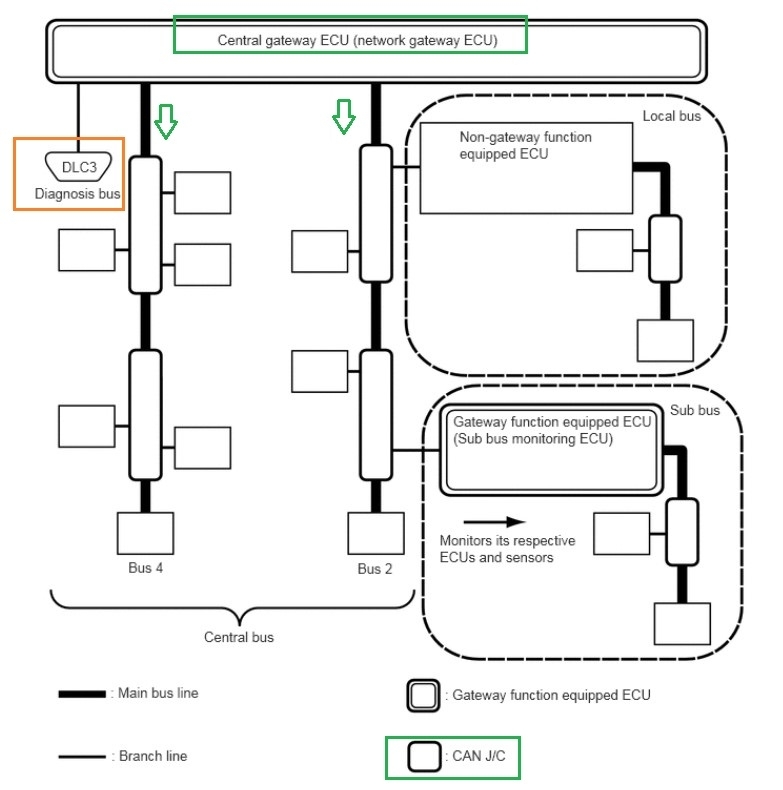 Central gateway ECU (network gateway ECU)

DLC3
Diagnosis bus

Local bus

Non-gateway function equipped ECU

Sub bus

Gateway function equipped ECU (Sub bus monitoring ECU)

Monitors its respective ECUs and sensors

Bus 4

Bus 2

Central bus

: Main bus line

: Branch line

: Gateway function equipped ECU

: CAN J/C