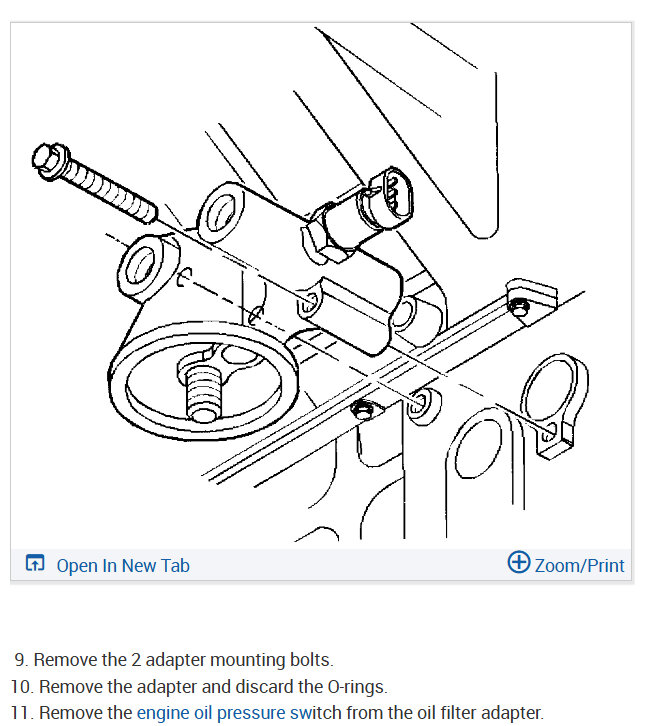 Open In New Tab

Zoom/Print

9. Remove the 2 adapter mounting bolts.
10. Remove the adapter and discard the O-rings.
11. Remove the engine oil pressure switch from the oil filter adapter.