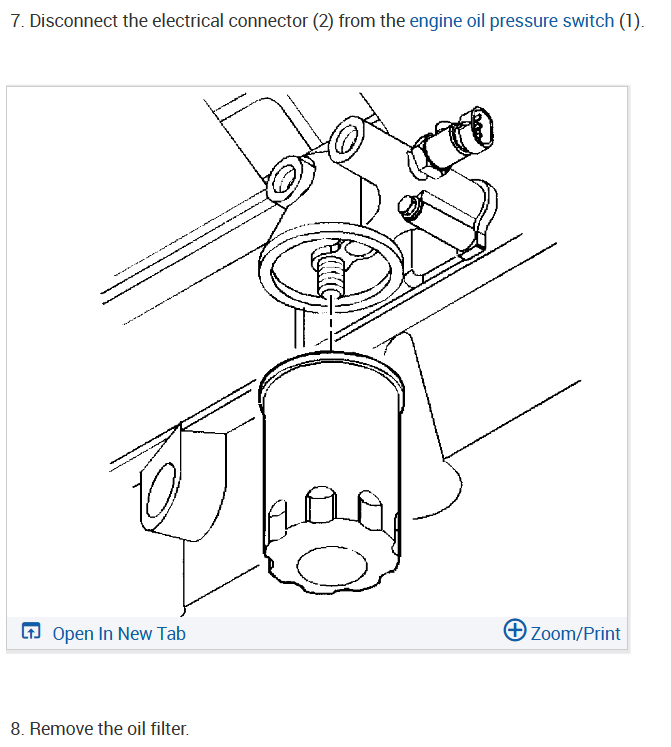 7. Disconnect the electrical connector (2) from the engine oil pressure switch (1).

Open In New Tab

Zoom/Print

8. Remove the oil filter.