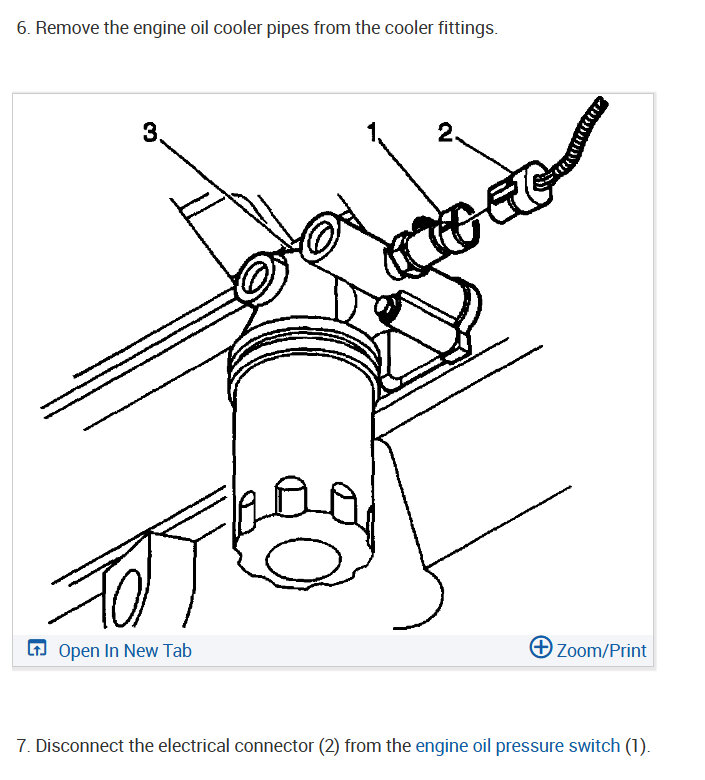 6. Remove the engine oil cooler pipes from the cooler fittings.

3

1

2

Open In New Tab

Zoom/Print

7. Disconnect the electrical connector (2) from the engine oil pressure switch (1).