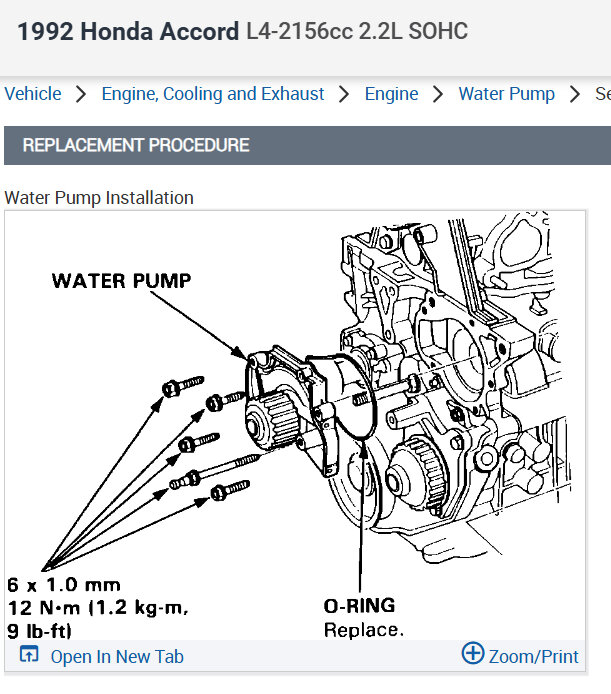 1992 Honda Accord L4-2156cc 2.2L SOHC

Vehicle > Engine, Cooling and Exhaust > Engine > Water Pump > Se

REPLACEMENT PROCEDURE

Water Pump Installation

WATER PUMP

6 x 1.0 mm
12 N·m (1.2 kg-m, 9 lb-ft)

O-RING
Replace.

Open In New Tab

Zoom/Print