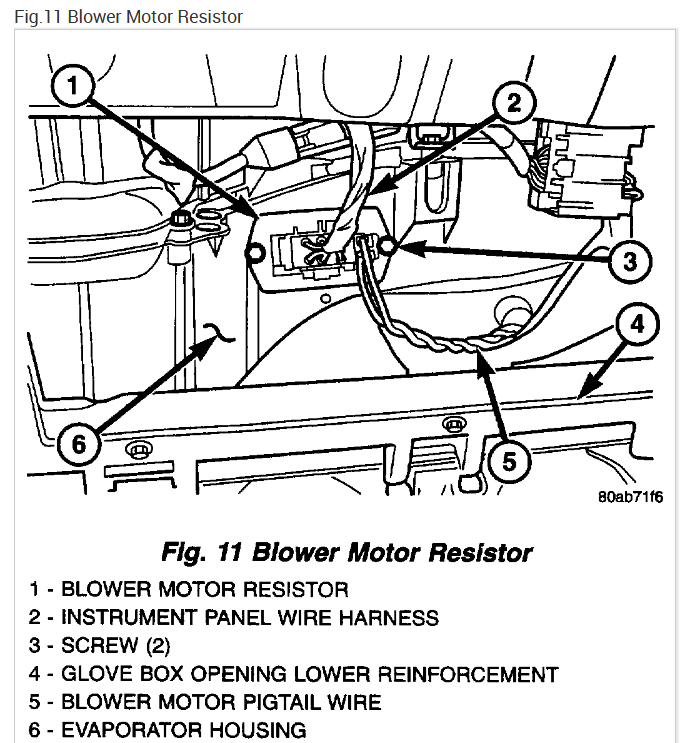 Fig.11 Blower Motor Resistor

1
2
3
4
5
6

80ab71f6

Fig. 11 Blower Motor Resistor

1 - BLOWER MOTOR RESISTOR
2 - INSTRUMENT PANEL WIRE HARNESS
3 - SCREW (2)
4 - GLOVE BOX OPENING LOWER REINFORCEMENT
5 - BLOWER MOTOR PIGTAIL WIRE
6 - EVAPORATOR HOUSING