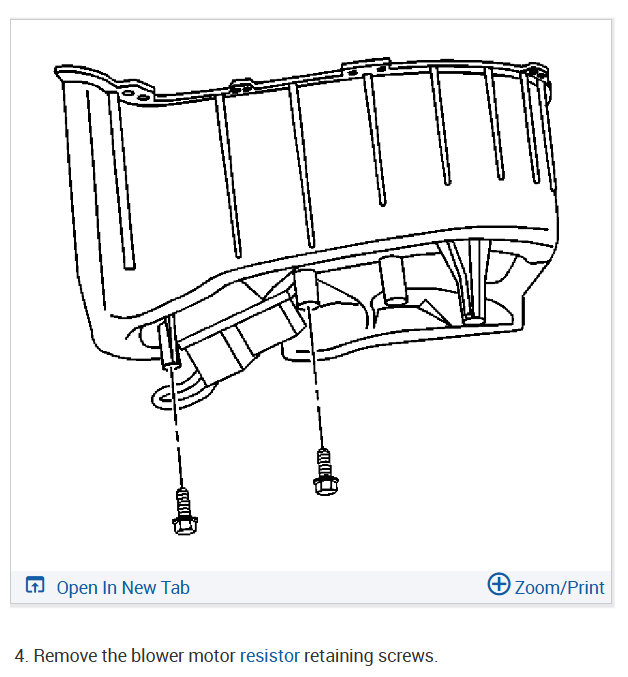 Open In New Tab

Zoom/Print

4. Remove the blower motor resistor retaining screws.