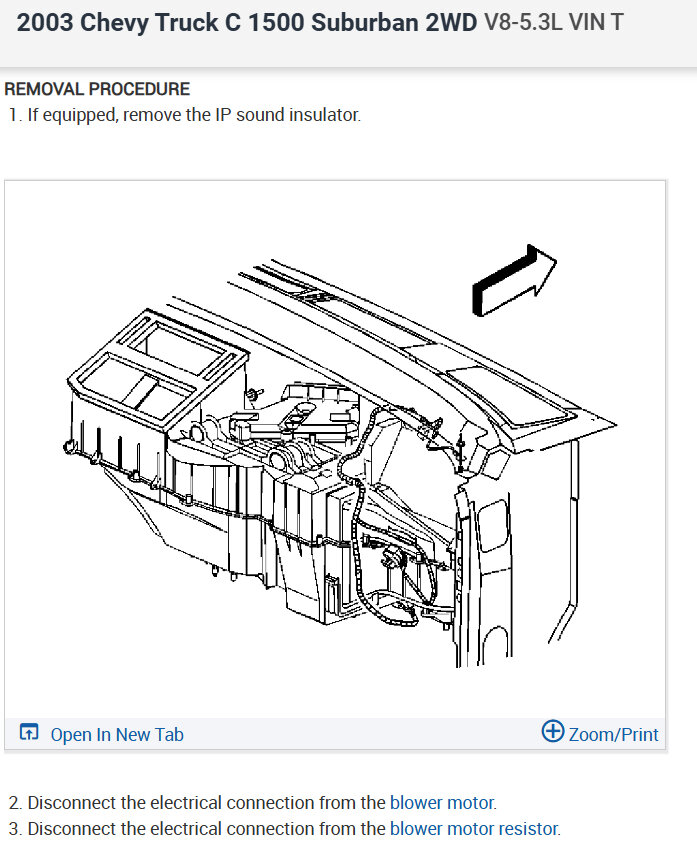 2003 Chevy Truck C 1500 Suburban 2WD V8-5.3L VIN T

REMOVAL PROCEDURE
1. If equipped, remove the IP sound insulator.

Open In New Tab

Zoom/Print

2. Disconnect the electrical connection from the blower motor.
3. Disconnect the electrical connection from the blower motor resistor.