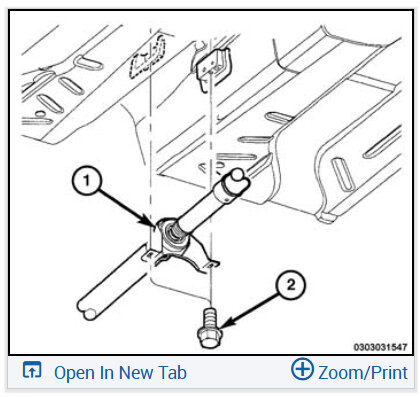 1

2

0303031547

Open In New Tab

Zoom/Print