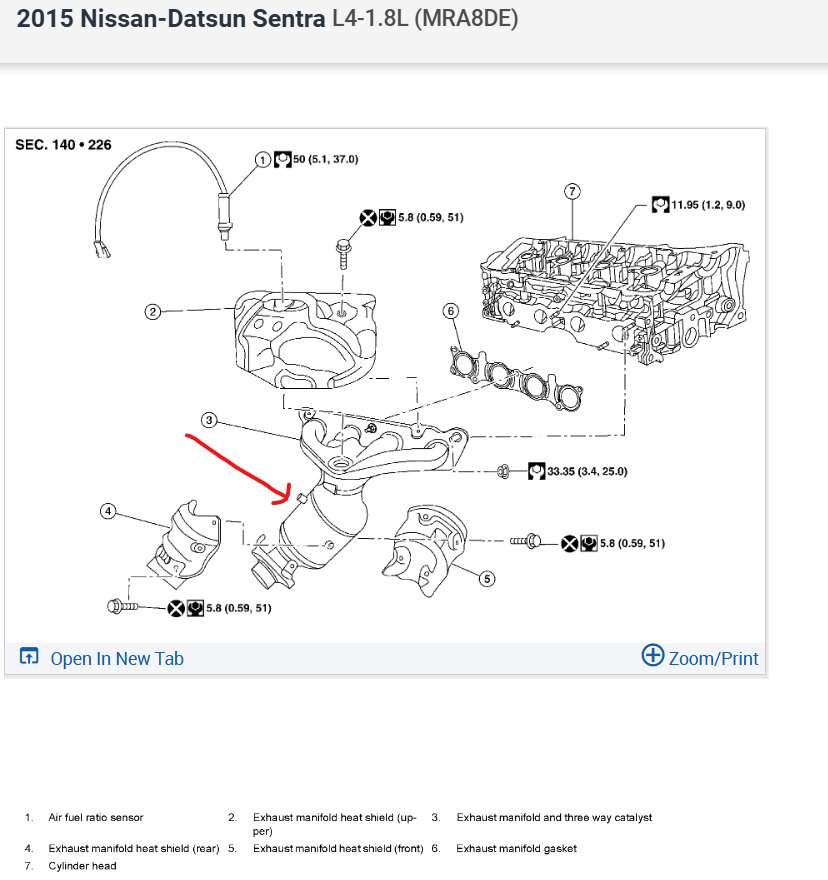 2015 Nissan-Datsun Sentra L4-1.8L (MRA8DE)

SEC. 140 • 226

1 50 (5.1, 37.0)

5.8 (0.59, 51)

7

11.95 (1.2, 9.0)

2

6

3

33.35 (3.4, 25.0)

4

5.8 (0.59, 51)

5

5.8 (0.59, 51)

Open In New Tab

Zoom/Print

1. Air fuel ratio sensor
2. Exhaust manifold heat shield (upper)
3. Exhaust manifold and three way catalyst
4. Exhaust manifold heat shield (rear)
5. Exhaust manifold heat shield (front)
6. Exhaust manifold gasket
7. Cylinder head