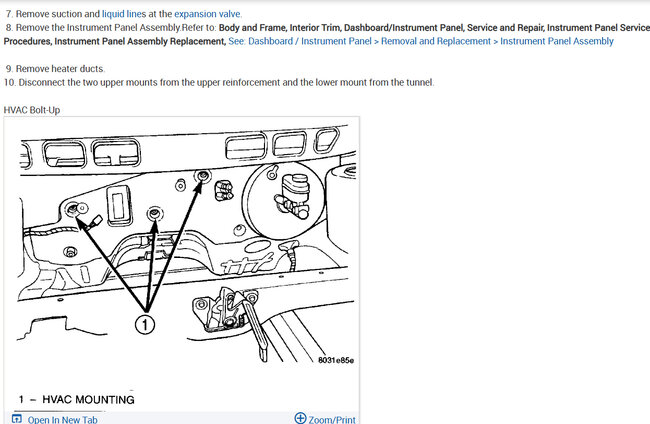 7. Remove suction and liquid lines at the expansion valve.

8. Remove the Instrument Panel Assembly.Refer to: Body and Frame, Interior Trim, Dashboard/Instrument Panel, Service and Repair, Instrument Panel Service Procedures, Instrument Panel Assembly Replacement, See: Dashboard / Instrument Panel > Removal and Replacement > Instrument Panel Assembly

9. Remove heater ducts.

10. Disconnect the two upper mounts from the upper reinforcement and the lower mount from the tunnel.

HVAC Bolt-Up

1

8031e85e

1 – HVAC MOUNTING

Open In New Tab

Zoom/Print