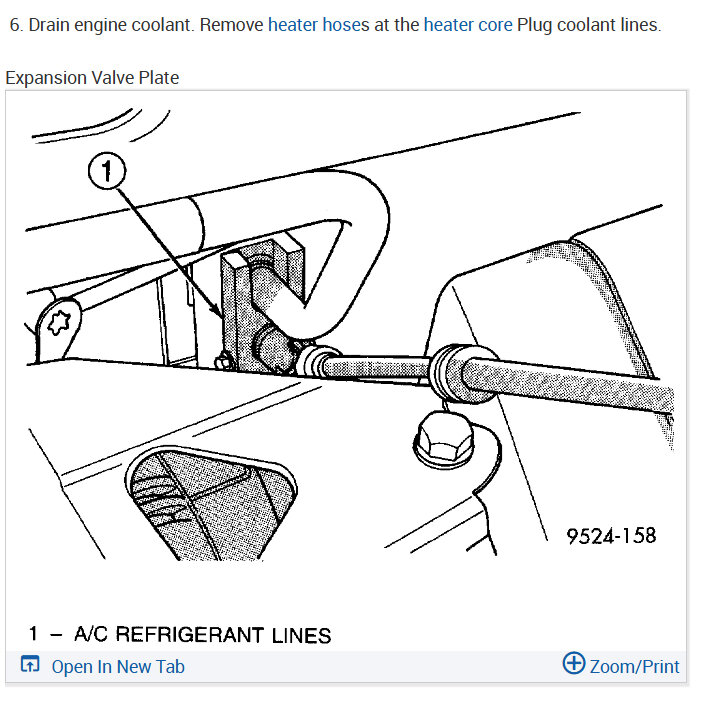 6. Drain engine coolant. Remove heater hoses at the heater core Plug coolant lines.

Expansion Valve Plate

1

9524-158

1 – A/C REFRIGERANT LINES

Open In New Tab

Zoom/Print