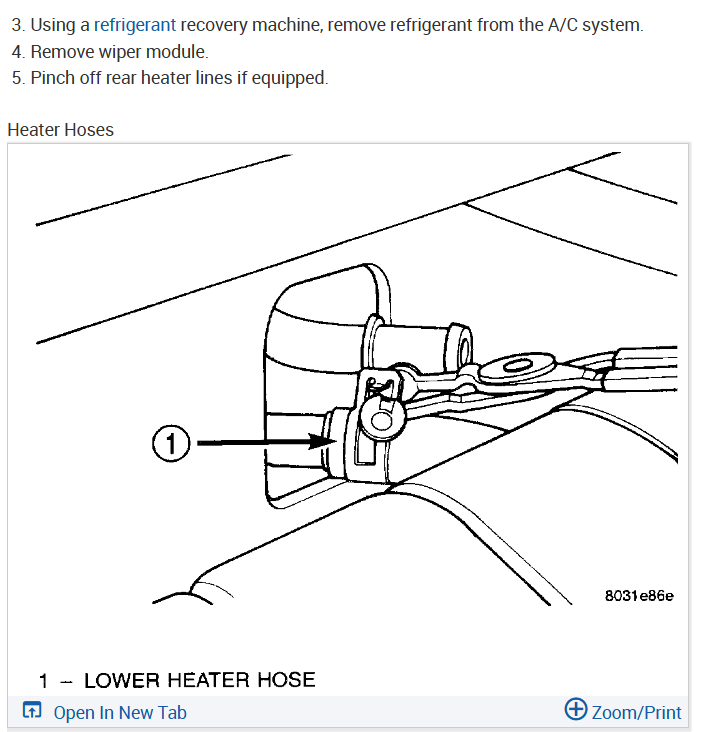 3. Using a refrigerant recovery machine, remove refrigerant from the A/C system.
4. Remove wiper module.
5. Pinch off rear heater lines if equipped.

Heater Hoses

1

8031e86e

1 – LOWER HEATER HOSE

Open In New Tab

Zoom/Print