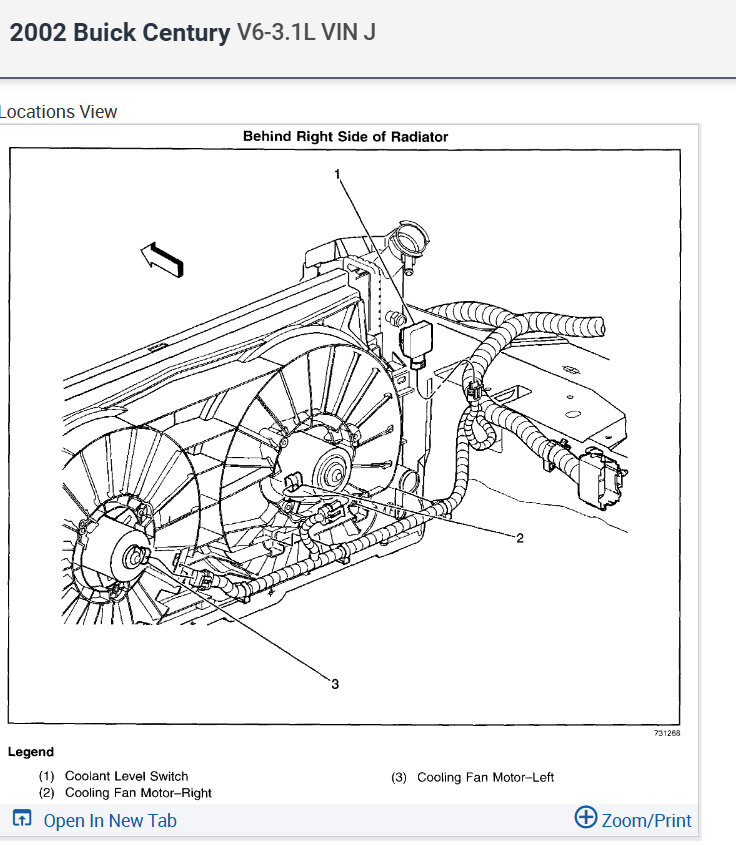 2002 Buick Century V6-3.1L VIN J

Locations View

Behind Right Side of Radiator

1

2

3

731268

Legend

(1) Coolant Level Switch
(2) Cooling Fan Motor–Right
(3) Cooling Fan Motor–Left

Open In New Tab

Zoom/Print