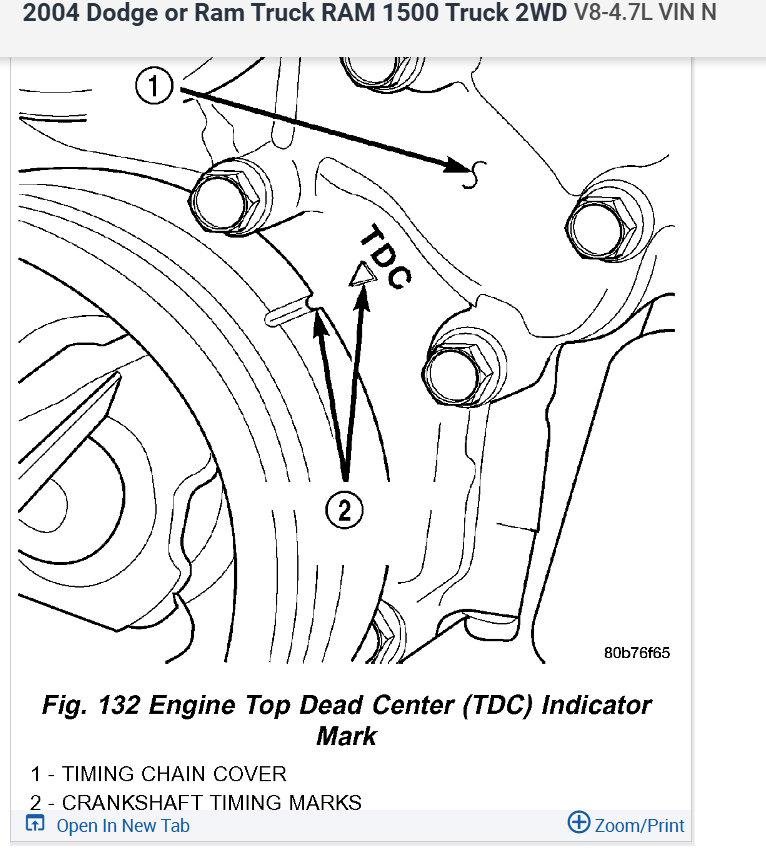 2004 Dodge or Ram Truck RAM 1500 Truck 2WD V8-4.7L VIN N

1

TDC

2

80b76f65

Fig. 132 Engine Top Dead Center (TDC) Indicator Mark

1 - TIMING CHAIN COVER
2 - CRANKSHAFT TIMING MARKS

Open In New Tab

Zoom/Print