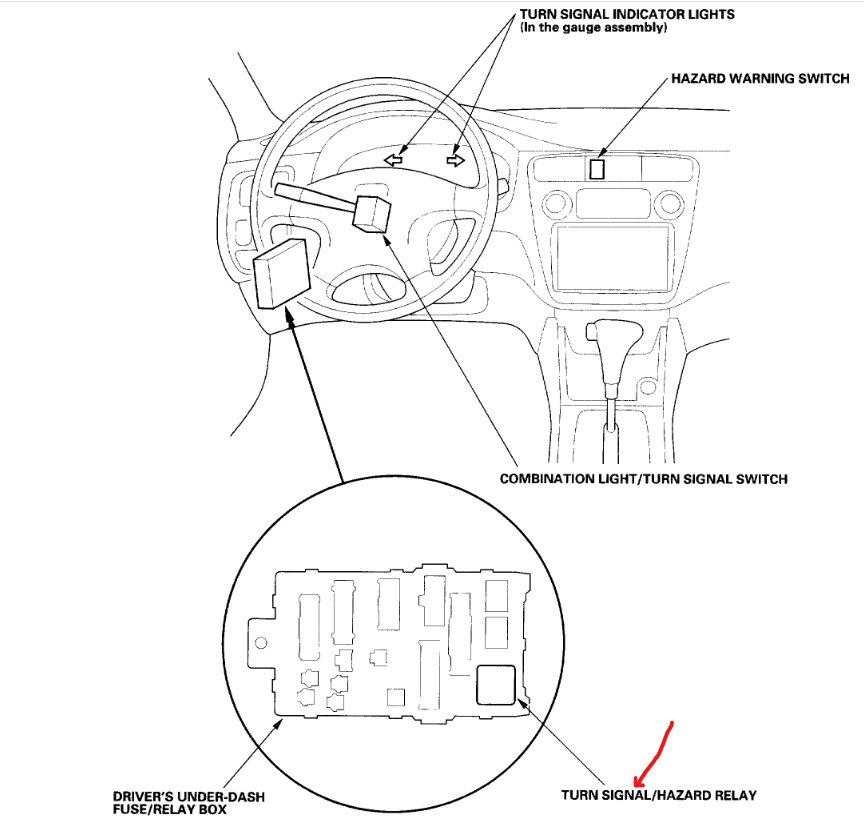 TURN SIGNAL INDICATOR LIGHTS
(In the gauge assembly)

HAZARD WARNING SWITCH

COMBINATION LIGHT/TURN SIGNAL SWITCH

DRIVER'S UNDER-DASH FUSE/RELAY BOX

TURN SIGNAL/HAZARD RELAY