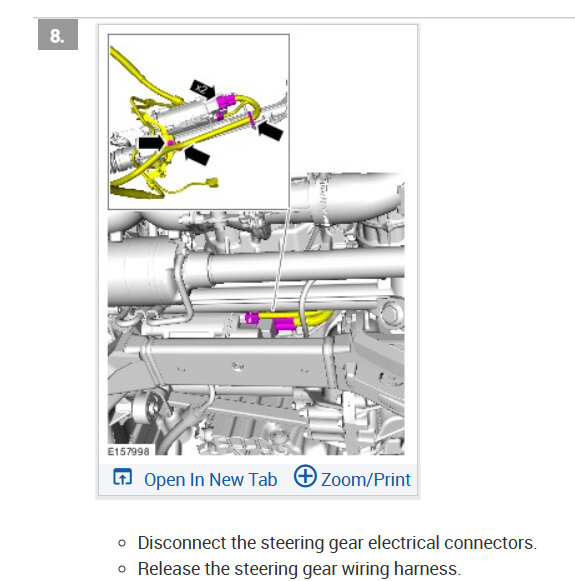 8.

x2

E157998

Open In New Tab Zoom/Print

- Disconnect the steering gear electrical connectors.
- Release the steering gear wiring harness.