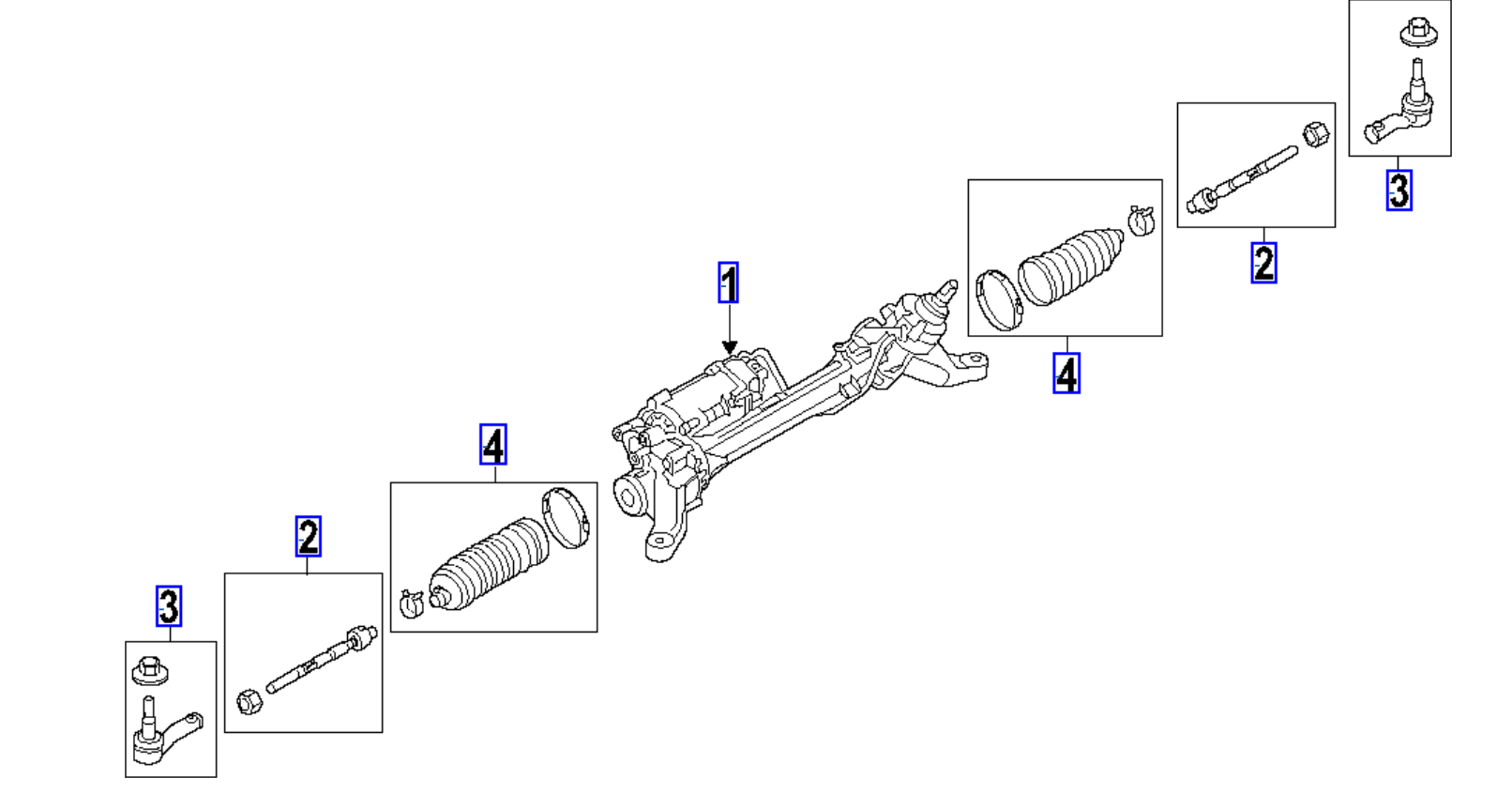 3
2
4
1
4
2
3