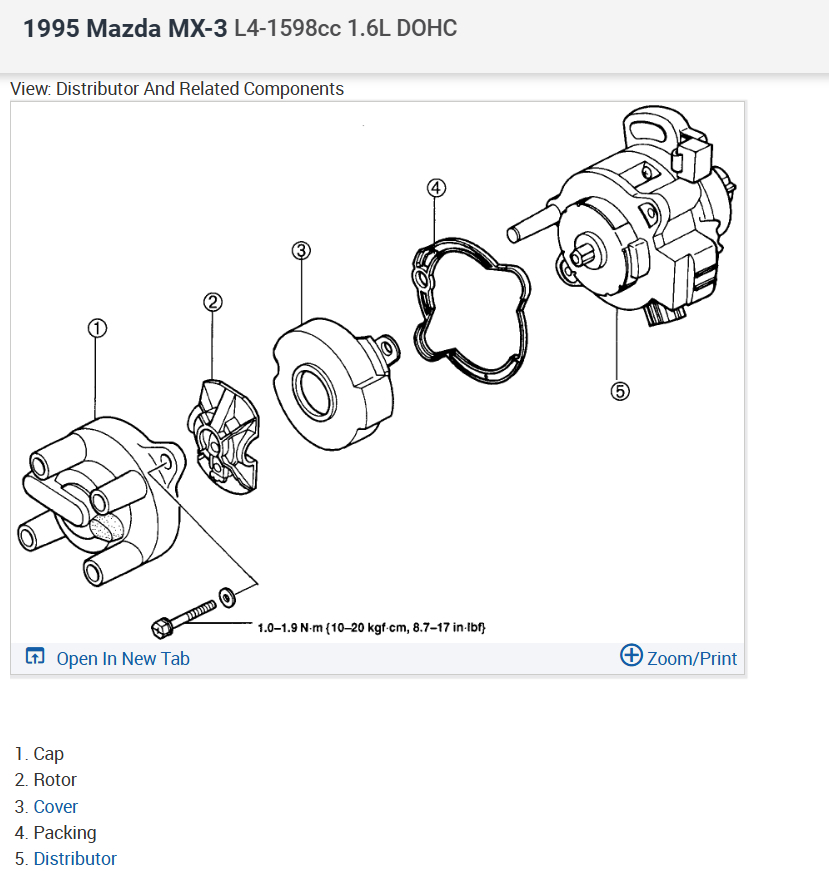 1995 Mazda MX-3 L4-1598cc 1.6L DOHC

View: Distributor And Related Components

1
2
3
4
5

1.0–1.9 N·m {10–20 kgf·cm, 8.7–17 in·lbf}

Open In New Tab

Zoom/Print

1. Cap
2. Rotor
3. Cover
4. Packing
5. Distributor