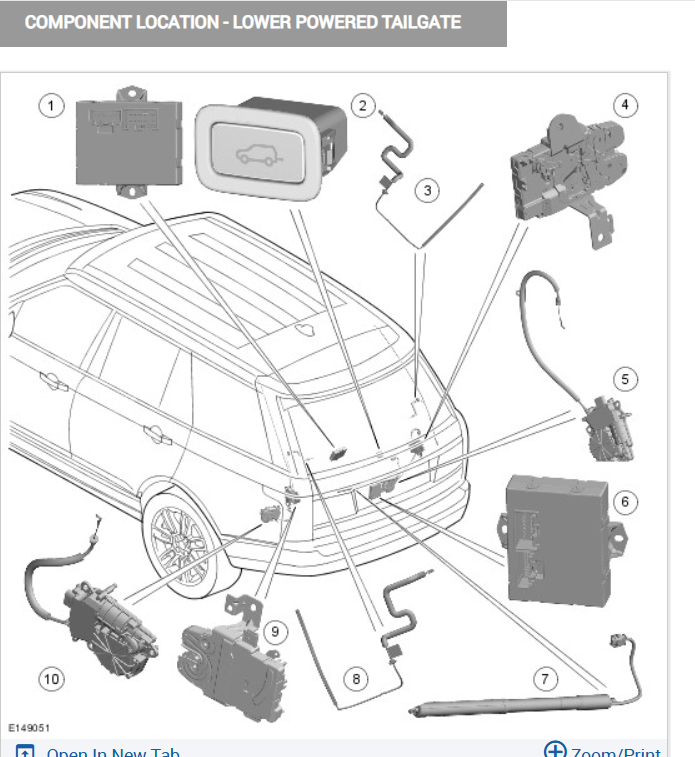 COMPONENT LOCATION - LOWER POWERED TAILGATE

1
2
3
4
5
6
7
8
9
10

E149051

Open In New Tab

Zoom/Print