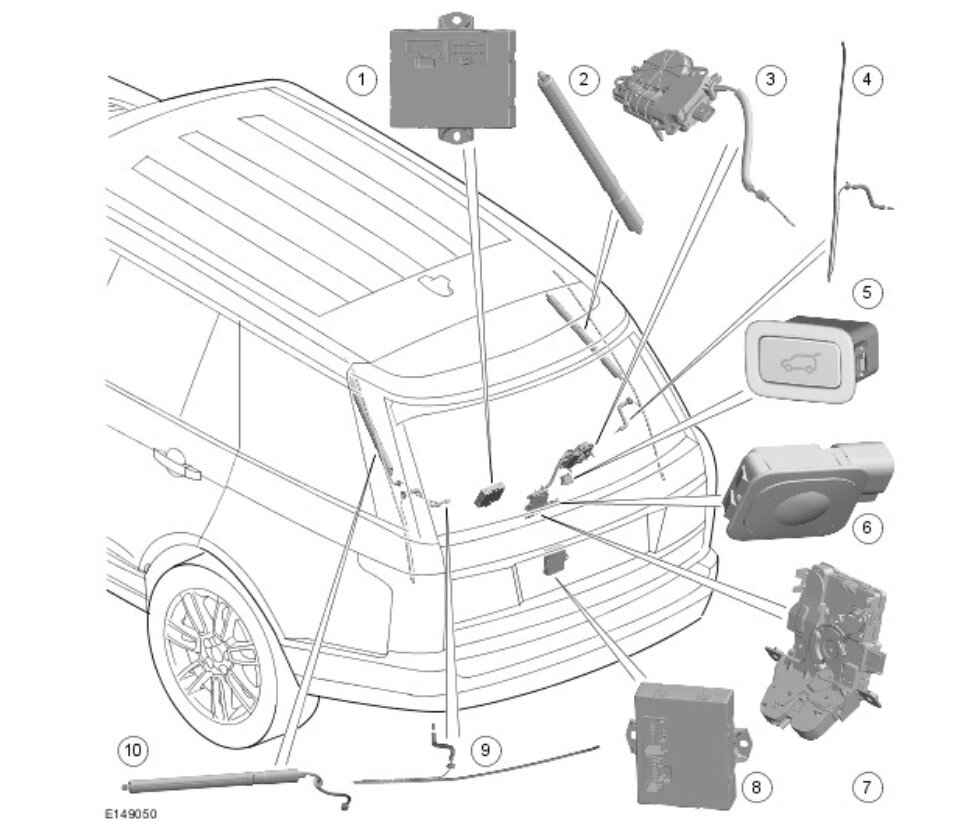 1
2
3
4
5
6
7
8
9
10
E149050