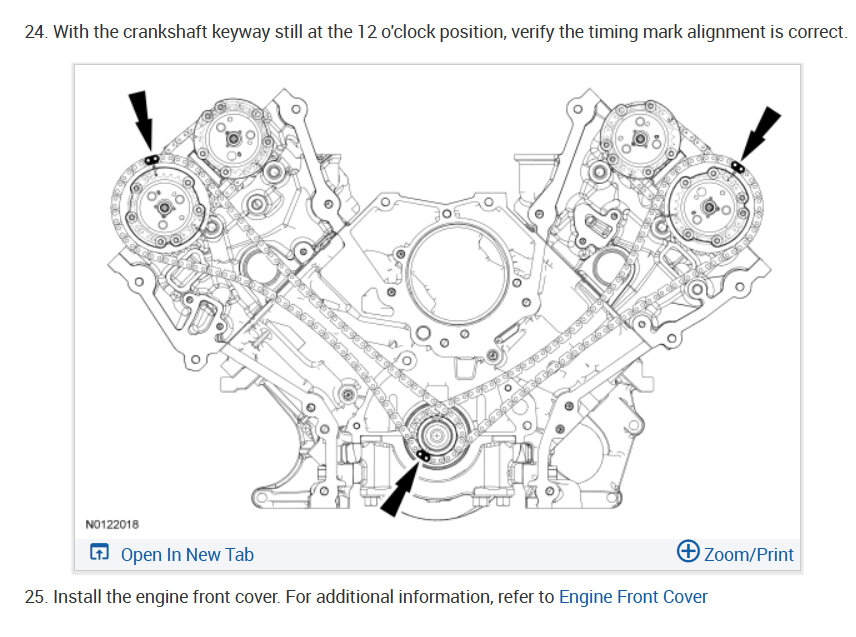 24. With the crankshaft keyway still at the 12 o'clock position, verify the timing mark alignment is correct.

N0122018

Open In New Tab

Zoom/Print

25. Install the engine front cover. For additional information, refer to Engine Front Cover