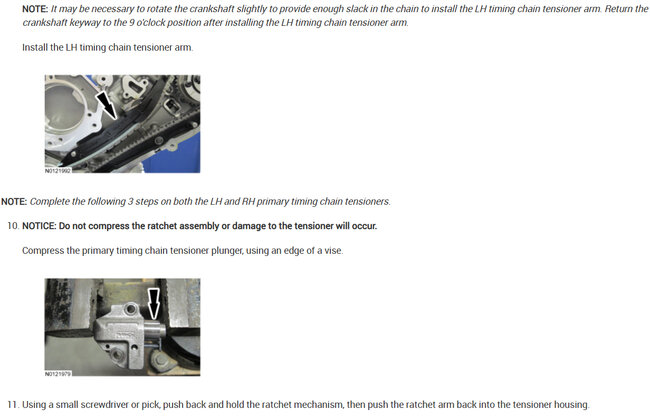 NOTE: It may be necessary to rotate the crankshaft slightly to provide enough slack in the chain to install the LH timing chain tensioner arm. Return the crankshaft keyway to the 9 o'clock position after installing the LH timing chain tensioner arm.

Install the LH timing chain tensioner arm.

N0121992

NOTE: Complete the following 3 steps on both the LH and RH primary timing chain tensioners.

10. NOTICE: Do not compress the ratchet assembly or damage to the tensioner will occur.

Compress the primary timing chain tensioner plunger, using an edge of a vise.

N0121979

11. Using a small screwdriver or pick, push back and hold the ratchet mechanism, then push the ratchet arm back into the tensioner housing.