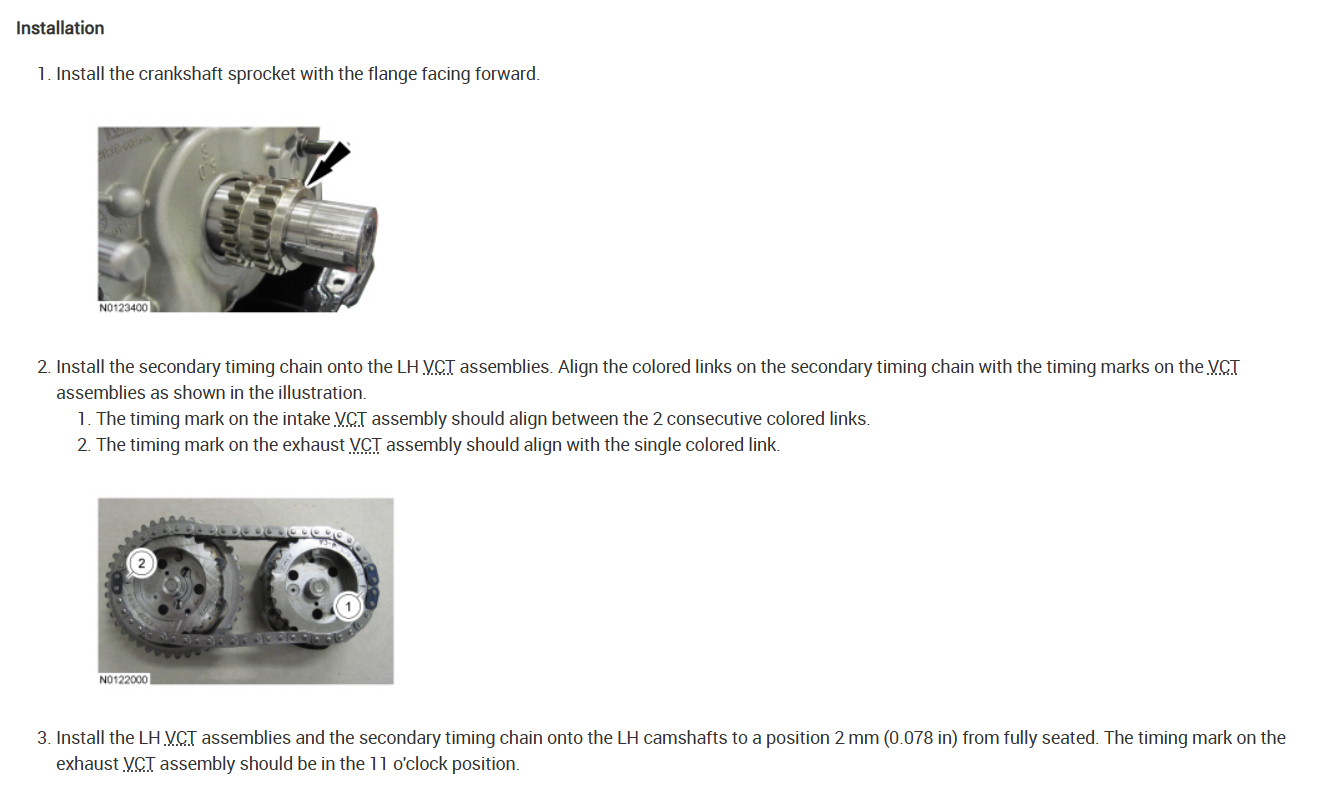 Installation

1. Install the crankshaft sprocket with the flange facing forward.

N0123400

2. Install the secondary timing chain onto the LH VCT assemblies. Align the colored links on the secondary timing chain with the timing marks on the VCT assemblies as shown in the illustration.

1. The timing mark on the intake VCT assembly should align between the 2 consecutive colored links.
2. The timing mark on the exhaust VCT assembly should align with the single colored link.

2
1
N0122000

3. Install the LH VCT assemblies and the secondary timing chain onto the LH camshafts to a position 2 mm (0.078 in) from fully seated. The timing mark on the exhaust VCT assembly should be in the 11 o'clock position.